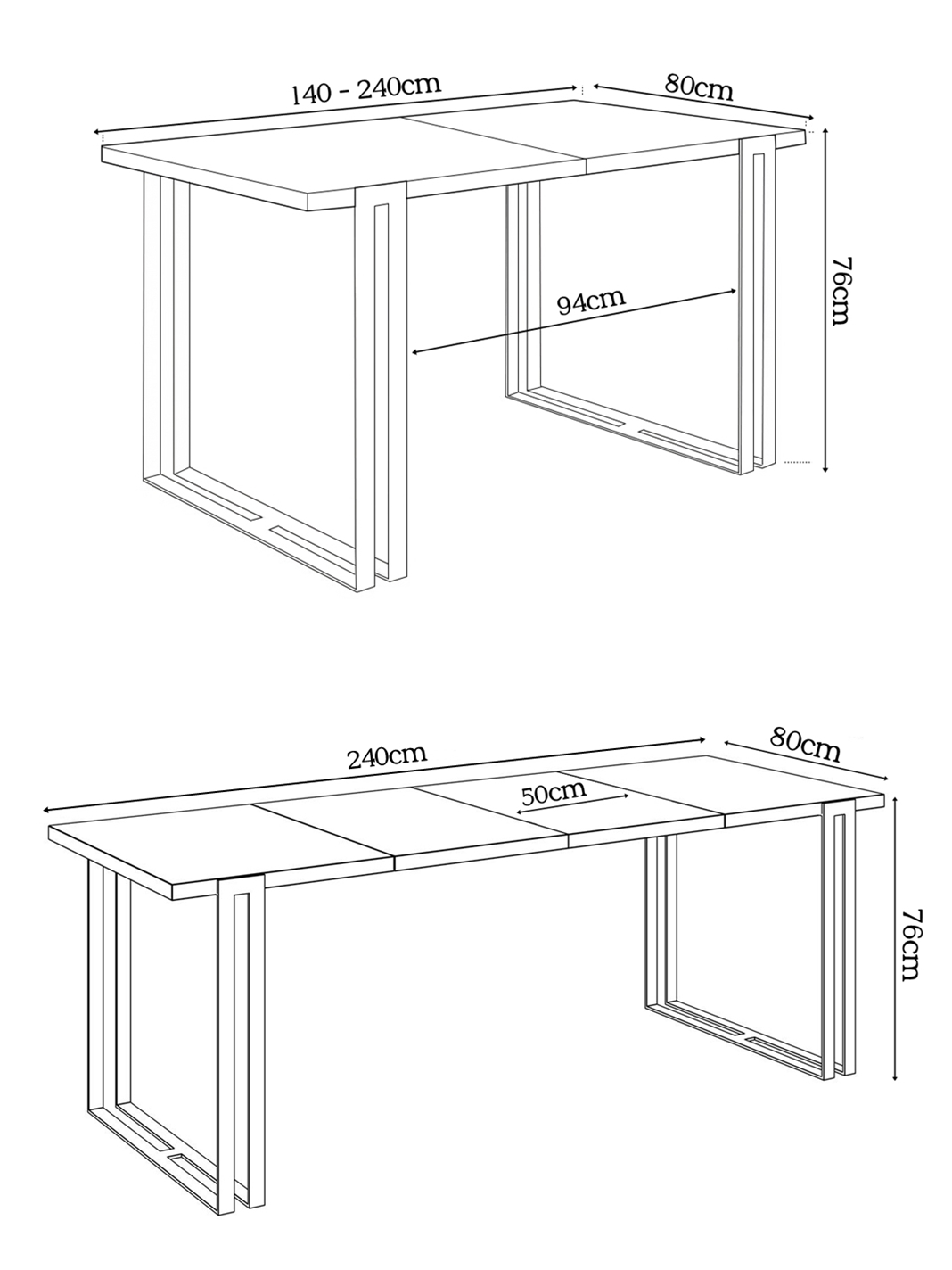 140 - 240cm
80cm
76cm
94cm

240cm
80cm
50cm
76cm